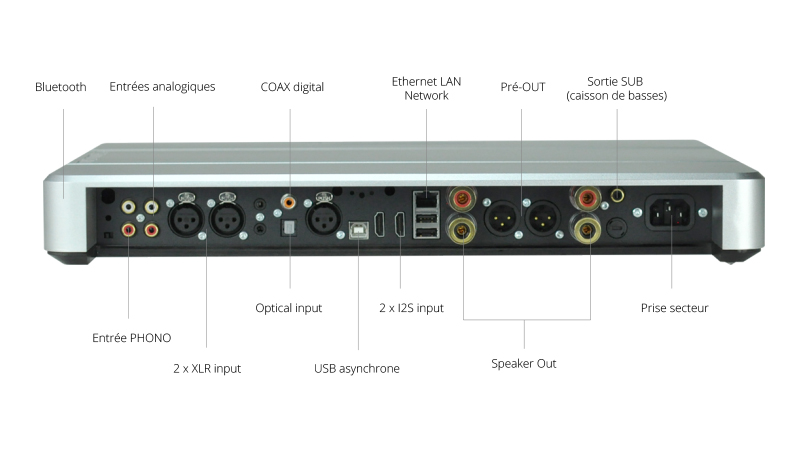 Bluetooth

Entrées analogiques

COAX digital

Ethernet LAN
Network

Pré-OUT

Sortie SUB
(caisson de basses)

Optical input

2 x I2S input

Prise secteur

Entrée PHONO

2 x XLR input

USB asynchrone

Speaker Out